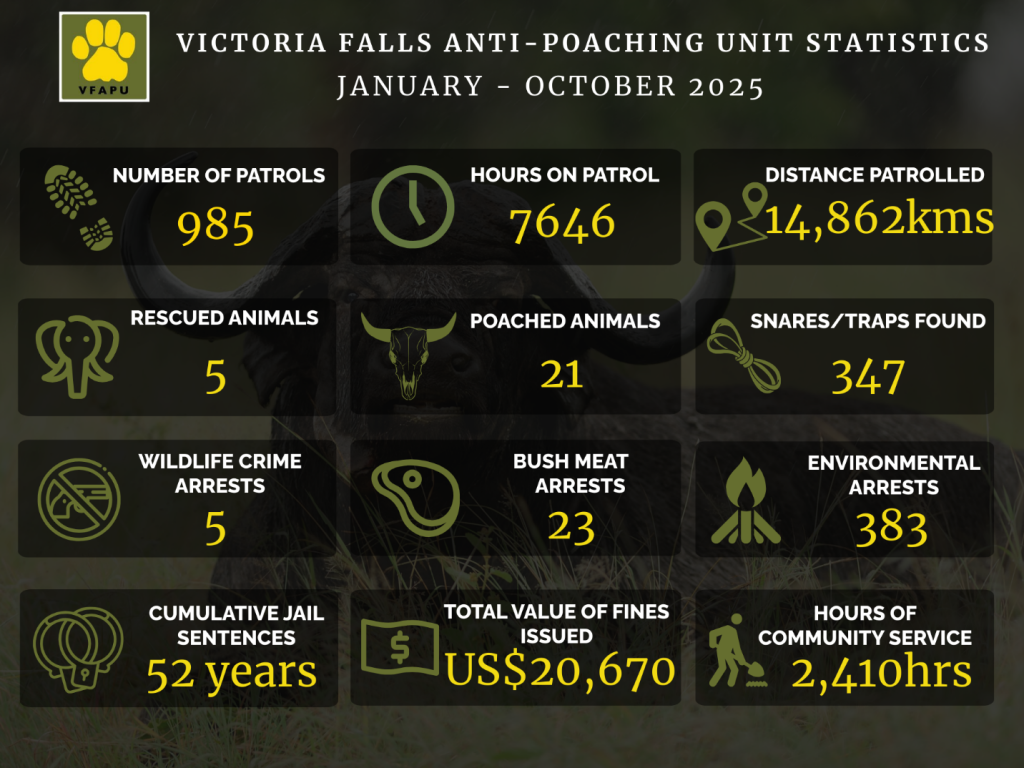 VFAPU

VICTORIA FALLS ANTI-POACHING UNIT STATISTICS
JANUARY - OCTOBER 2025

NUMBER OF PATROLS
985

HOURS ON PATROL
7646

DISTANCE PATROLLED
14,862kms

RESCUED ANIMALS
5

POACHED ANIMALS
21

SNARES/TRAPS FOUND
347

WILDLIFE CRIME ARRESTS
5

BUSH MEAT ARRESTS
23

ENVIRONMENTAL ARRESTS
383

CUMULATIVE JAIL SENTENCES
52 years

TOTAL VALUE OF FINES ISSUED
US$20,670

HOURS OF COMMUNITY SERVICE
2,410hrs